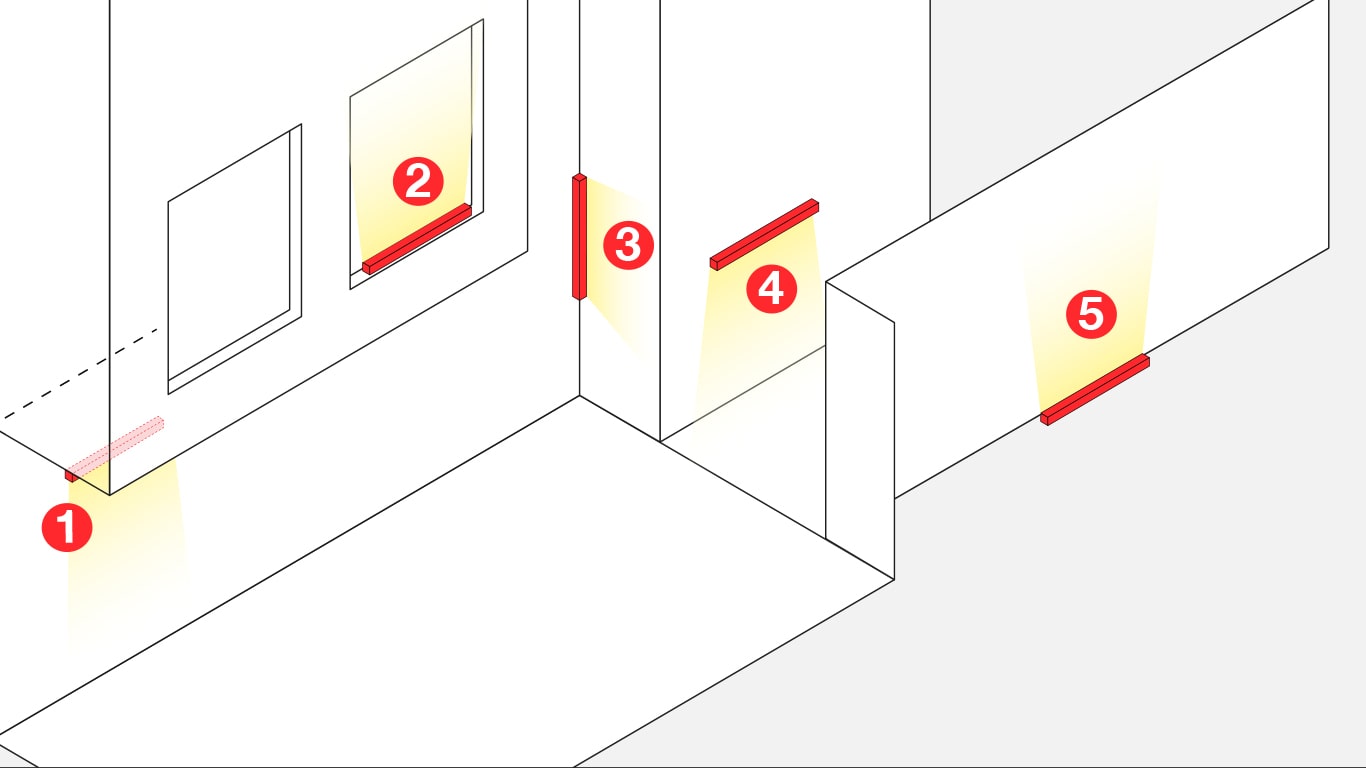 1
2
3
4
5